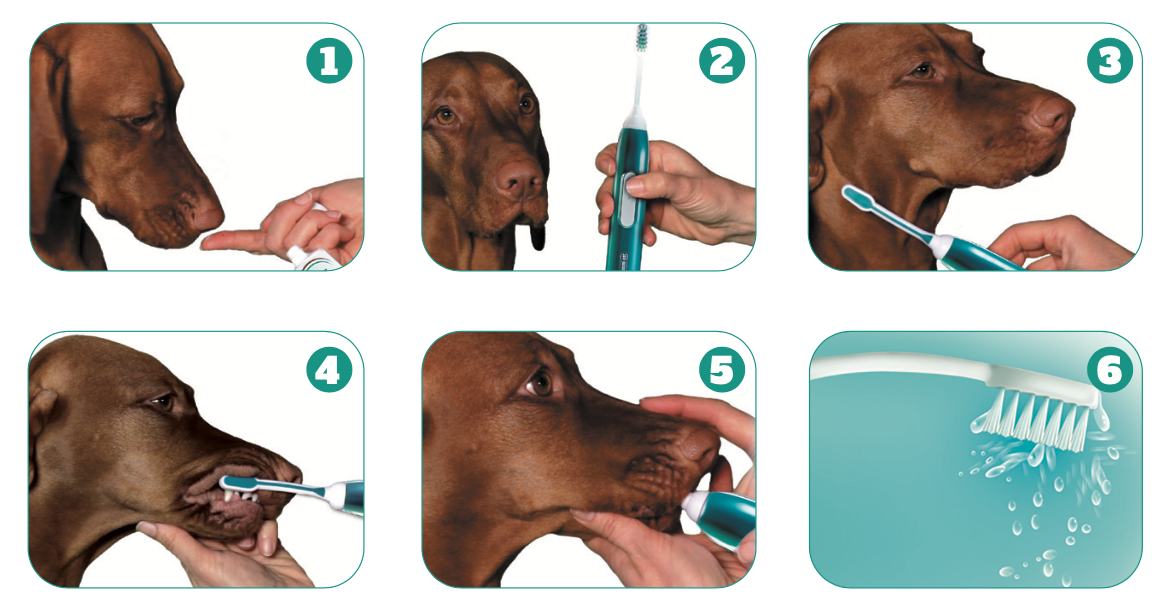 1

2

3

4

5

6